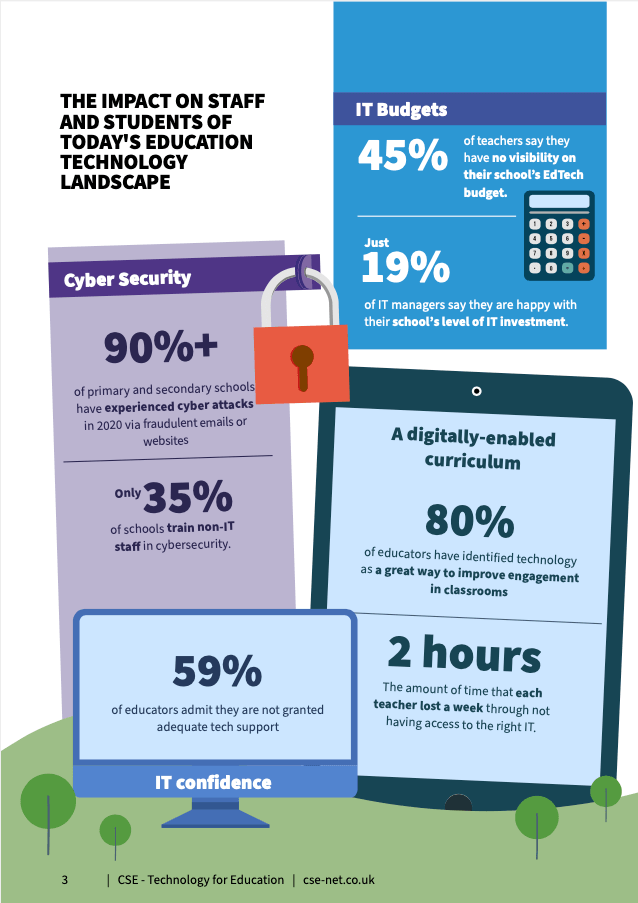 THE IMPACT ON STAFF AND STUDENTS OF TODAY'S EDUCATION TECHNOLOGY LANDSCAPE

IT Budgets

45%

of teachers say they have no visibility on their school's EdTech budget.

Just 19%

of IT managers say they are happy with their school's level of IT investment.

Cyber Security

90%+

of primary and secondary schools have experienced cyber attacks in 2020 via fraudulent emails or websites

Only 35%

of schools train non-IT staff in cybersecurity.

A digitally-enabled curriculum

80%

of educators have identified technology as a great way to improve engagement in classrooms

2 hours

The amount of time that each teacher lost a week through not having access to the right IT.

59%

of educators admit they are not granted adequate tech support

IT confidence

3 | CSE - Technology for Education | cse-net.co.uk