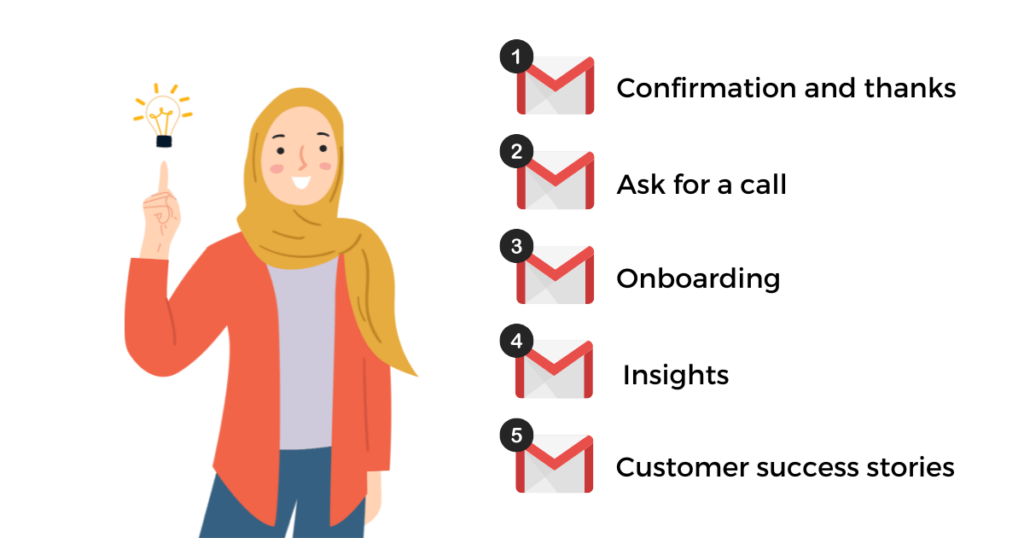 1 Confirmation and thanks

2 Ask for a call

3 Onboarding

4 Insights

5 Customer success stories